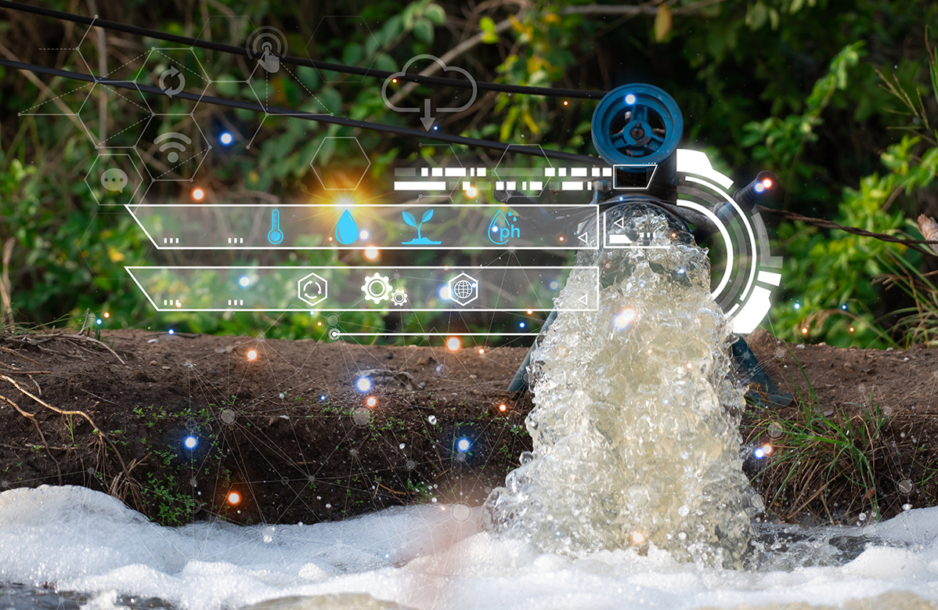 ph